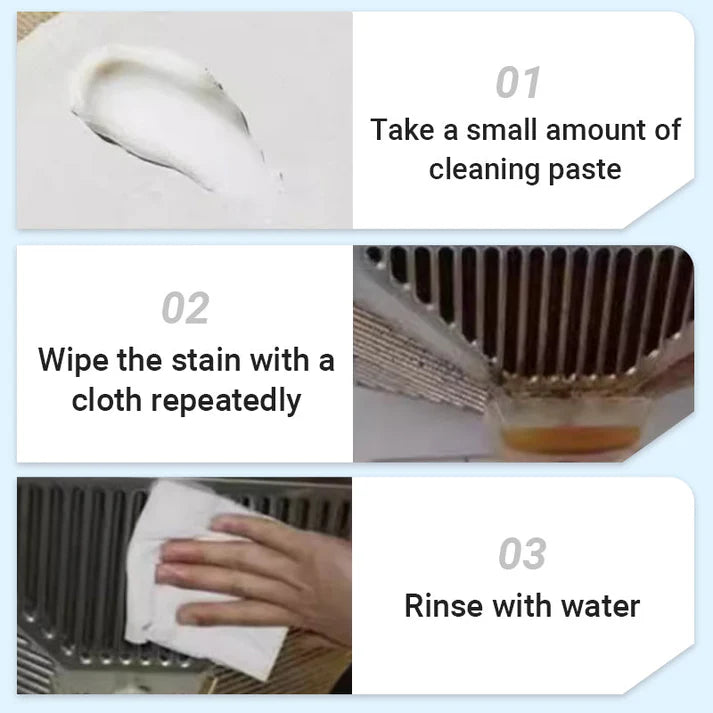 01
Take a small amount of cleaning paste

02
Wipe the stain with a cloth repeatedly

03
Rinse with water