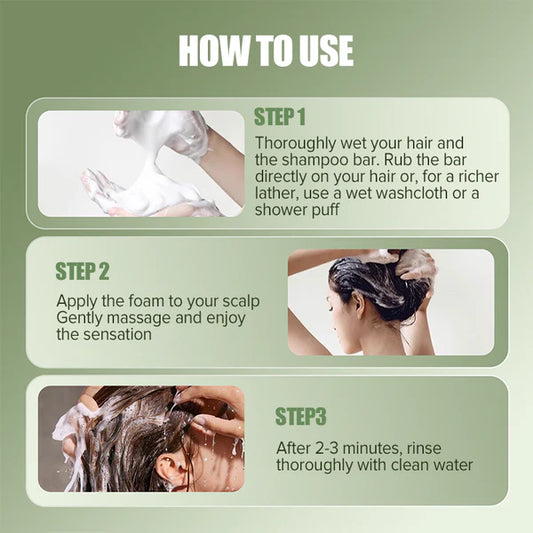 HOW TO USE

STEP 1

Thoroughly wet your hair and the shampoo bar. Rub the bar directly on your hair or, for a richer lather, use a wet washcloth or a shower puff

STEP 2

Apply the foam to your scalp Gently massage and enjoy the sensation

STEP3

After 2-3 minutes, rinse thoroughly with clean water